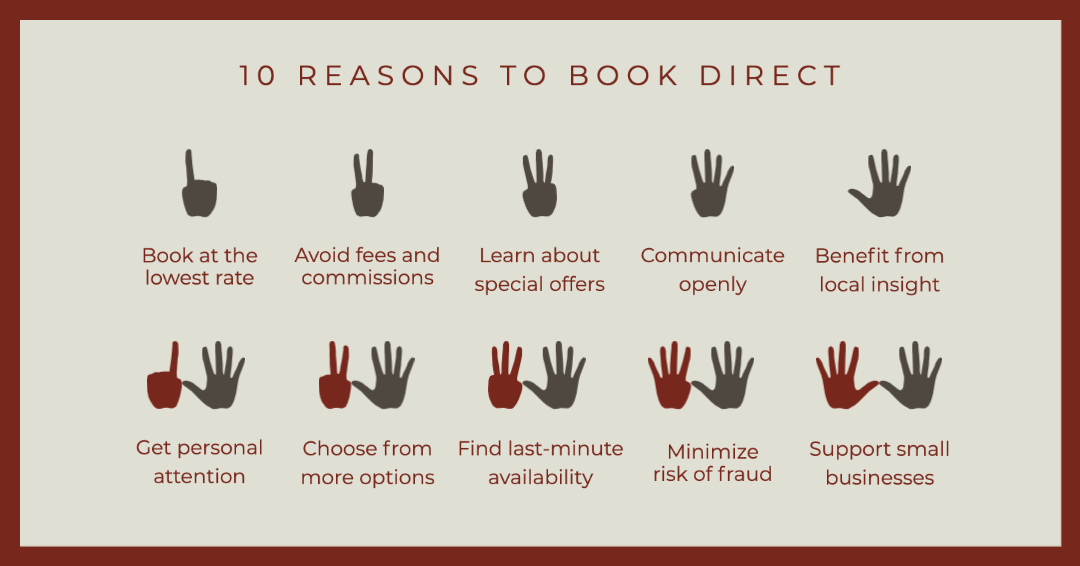 10 REASONS TO BOOK DIRECT

Book at the lowest rate

Avoid fees and commissions

Learn about special offers

Communicate openly

Benefit from local insight

Get personal attention

Choose from more options

Find last-minute availability

Minimize risk of fraud

Support small businesses